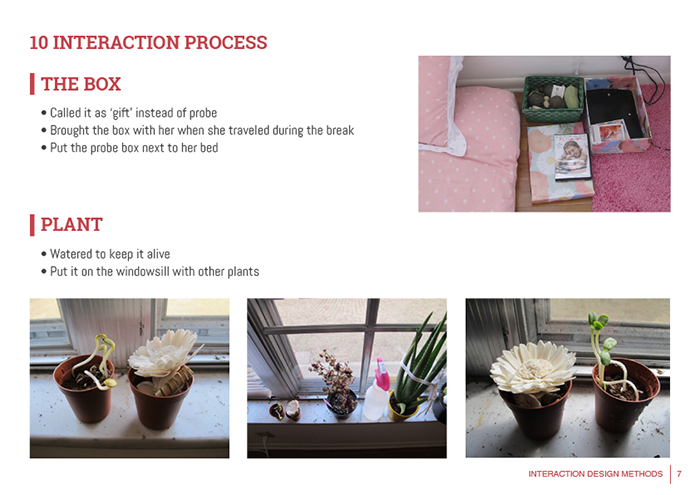 10 INTERACTION PROCESS

THE BOX

• Called it as 'gift' instead of probe
• Brought the box with her when she traveled during the break
• Put the probe box next to her bed

PLANT

• Watered to keep it alive
• Put it on the windowsill with other plants

INTERACTION DESIGN METHODS | 7