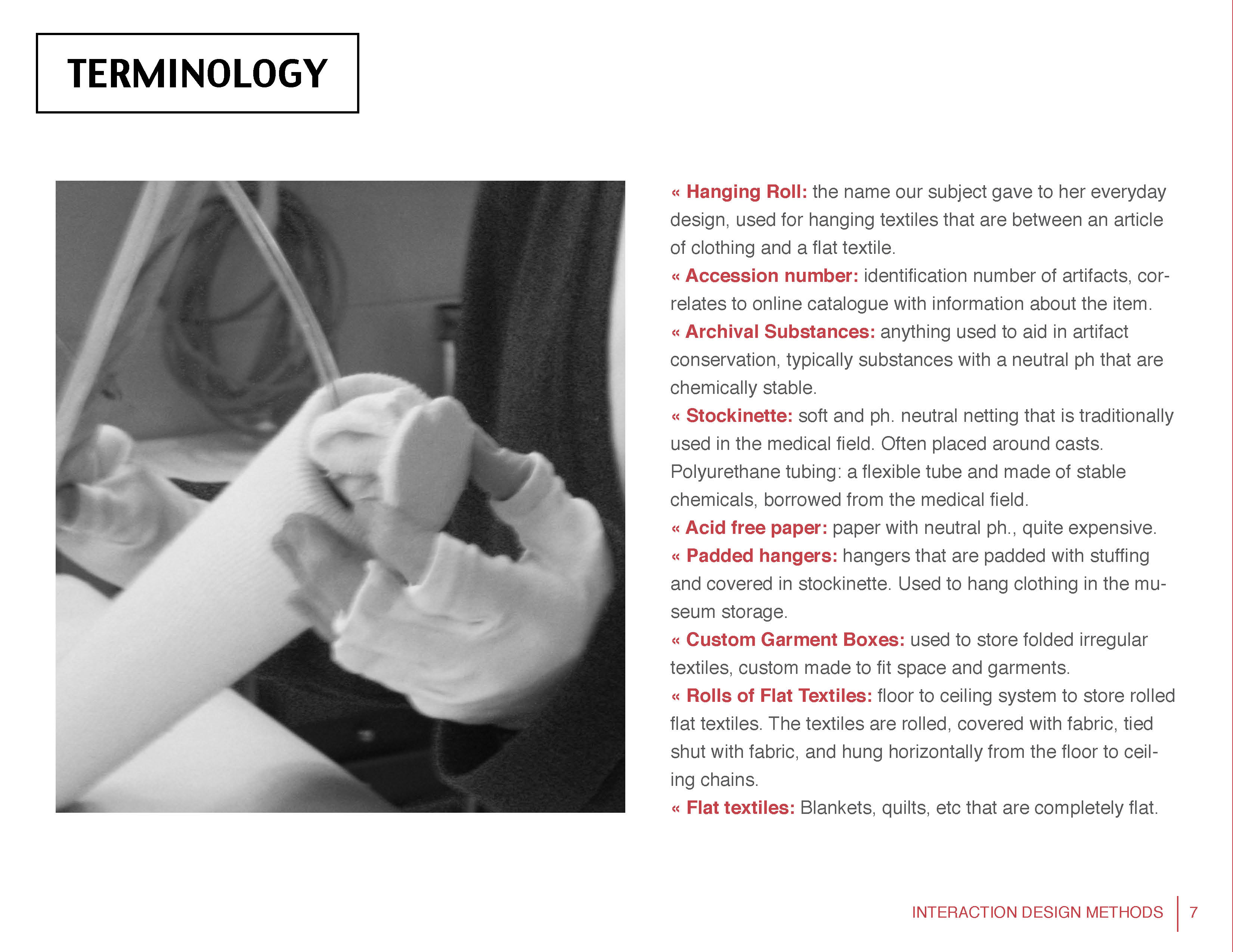 TERMINOLOGY

« Hanging Roll: the name our subject gave to her everyday design, used for hanging textiles that are between an article of clothing and a flat textile.
« Accession number: identification number of artifacts, correlates to online catalogue with information about the item.
« Archival Substances: anything used to aid in artifact conservation, typically substances with a neutral ph that are chemically stable.
« Stockinette: soft and ph. neutral netting that is traditionally used in the medical field. Often placed around casts. Polyurethane tubing: a flexible tube and made of stable chemicals, borrowed from the medical field.
« Acid free paper: paper with neutral ph., quite expensive.
« Padded hangers: hangers that are padded with stuffing and covered in stockinette. Used to hang clothing in the museum storage.
« Custom Garment Boxes: used to store folded irregular textiles, custom made to fit space and garments.
« Rolls of Flat Textiles: floor to ceiling system to store rolled flat textiles. The textiles are rolled, covered with fabric, tied shut with fabric, and hung horizontally from the floor to ceiling chains.
« Flat textiles: Blankets, quilts, etc that are completely flat.

INTERACTION DESIGN METHODS 7